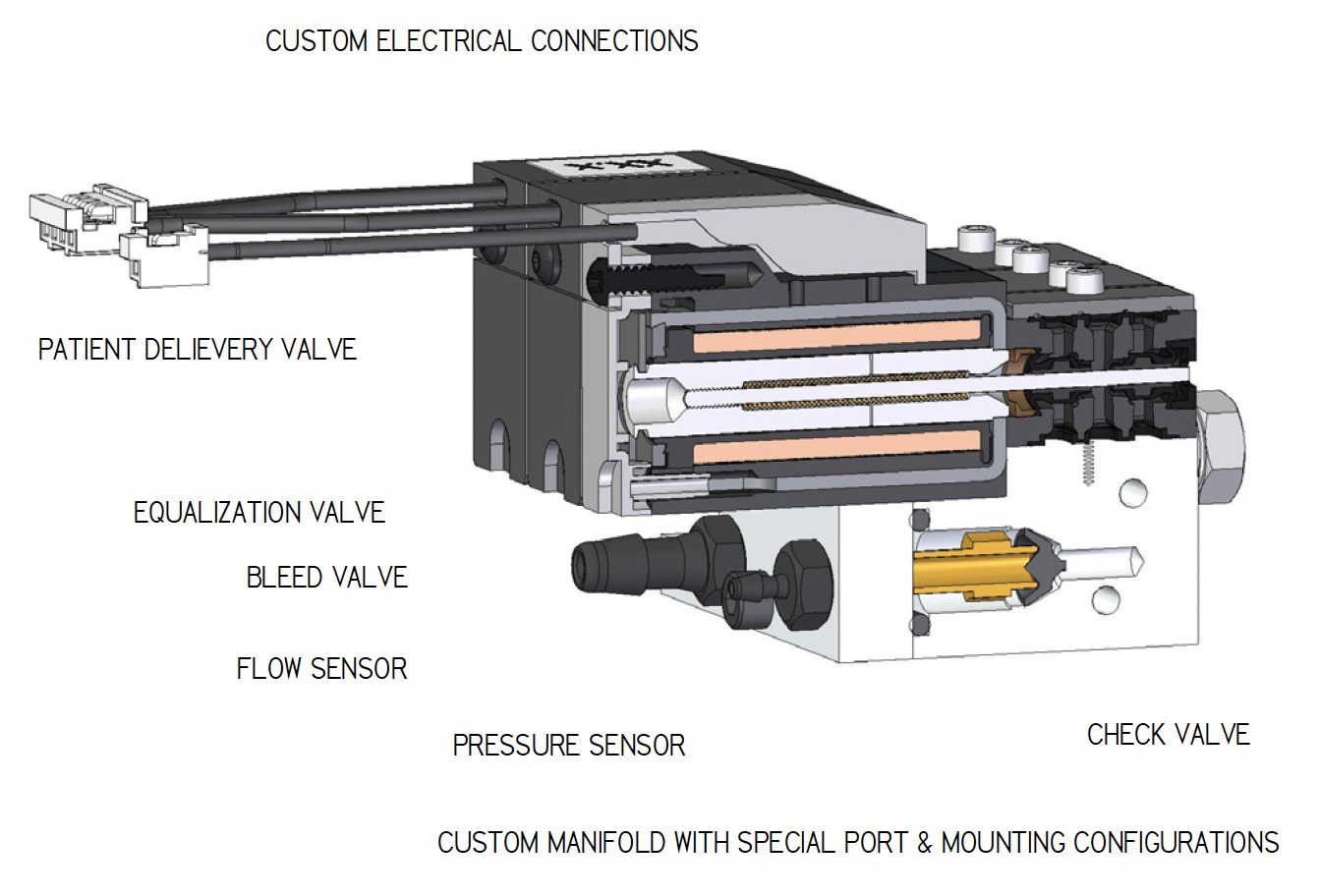 CUSTOM ELECTRICAL CONNECTIONS

X-XX

PATIENT DELIEVERY VALVE

EQUALIZATION VALVE

BLEED VALVE

FLOW SENSOR

PRESSURE SENSOR

CHECK VALVE

CUSTOM MANIFOLD WITH SPECIAL PORT & MOUNTING CONFIGURATIONS